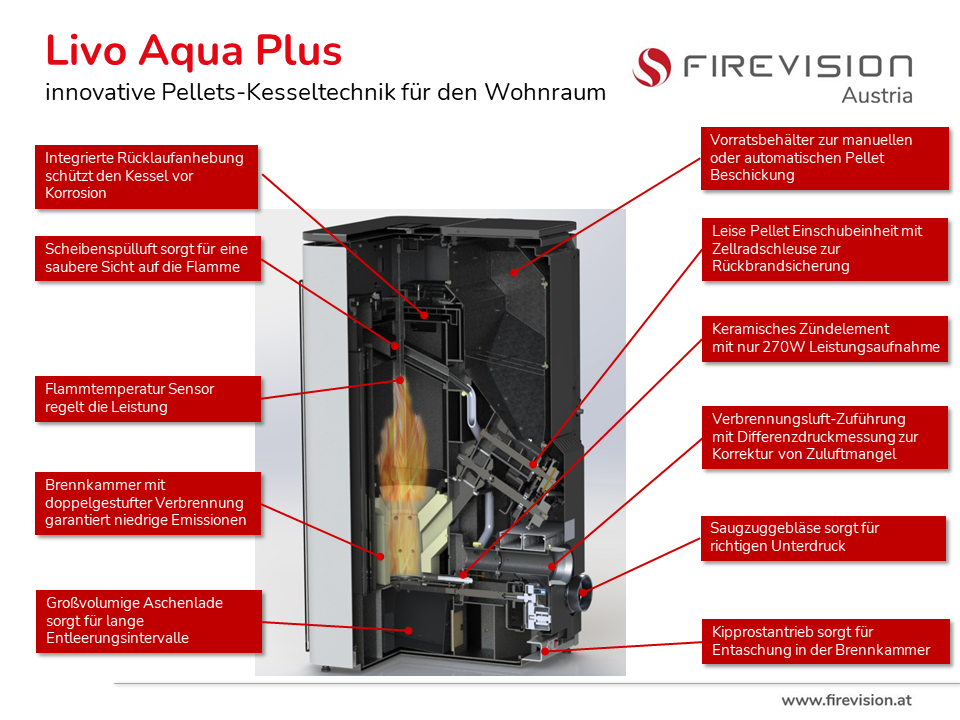 Livo Aqua Plus
innovative Pellets-Kesseltechnik für den Wohnraum

FIREVISION
Austria

Integrierte Rücklaufanhebung schützt den Kessel vor Korrosion

Scheibenspülluft sorgt für eine saubere Sicht auf die Flamme

Flammtemperatur Sensor regelt die Leistung

Brennkammer mit doppelgestufter Verbrennung garantiert niedrige Emissionen

Großvolumige Aschenlade sorgt für lange Entleerungsintervalle

Vorratsbehälter zur manuellen oder automatischen Pellet Beschickung

Leise Pellet Einschubeinheit mit Zellradschleuse zur Rückbrandsicherung

Keramisches Zündelement mit nur 270W Leistungsaufnahme

Verbrennungsluft-Zuführung mit Differenzdruckmessung zur Korrektur von Zuluftmangel

Saugzuggebläse sorgt für richtigen Unterdruck

Kipprostantrieb sorgt für Entaschung in der Brennkammer

www.firevision.at